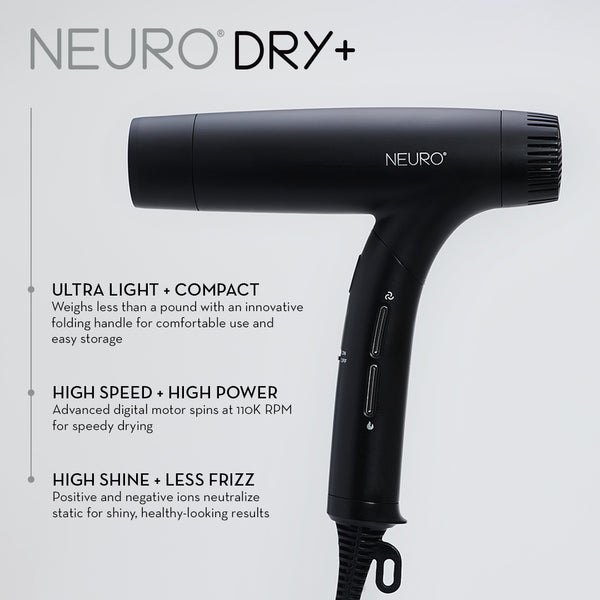 NEURO® DRY+

NEURO®

ULTRA LIGHT + COMPACT
Weighs less than a pound with an innovative folding handle for comfortable use and easy storage

HIGH SPEED + HIGH POWER
Advanced digital motor spins at 110K RPM for speedy drying

HIGH SHINE + LESS FRIZZ
Positive and negative ions neutralize static for shiny, healthy-looking results